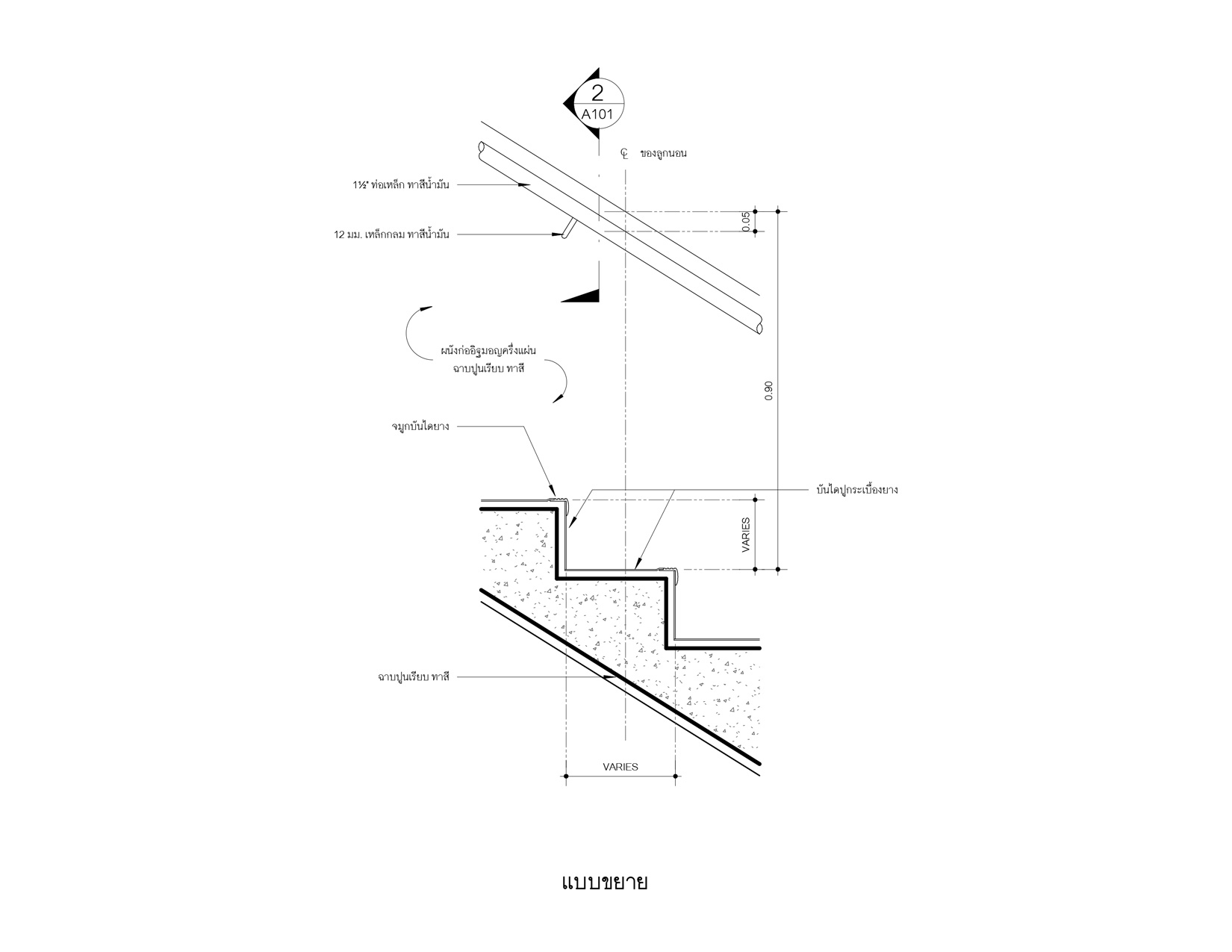 2
A101

℄ ของลูกนอน

1½" ท่อเหล็ก ทาสีน้ำมัน

12 มม. เหล็กกลม ทาสีน้ำมัน

0.05

ผนังก่ออิฐมอญครึ่งแผ่น
ฉาบปูนเรียบ ทาสี

0.90

จมูกบันไดยาง

บันไดปูกระเบื้องยาง

VARIES

ฉาบปูนเรียบ ทาสี

VARIES

แบบขยาย